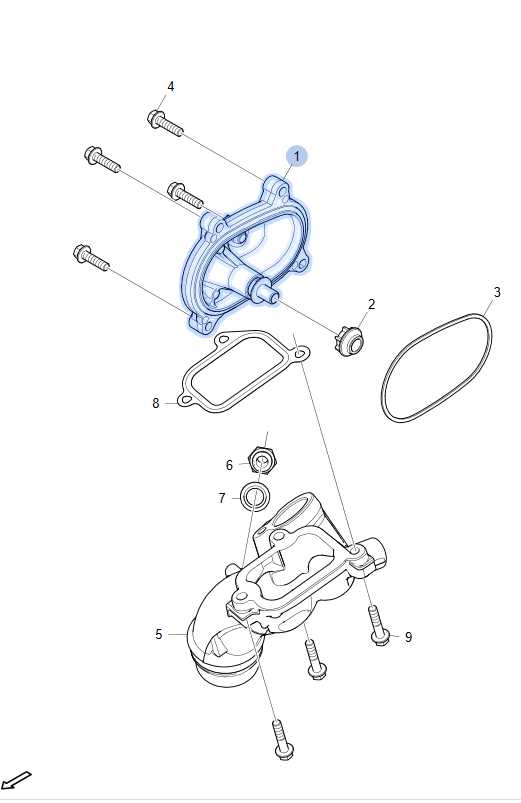 4
1
2
3
8
6
7
5
9