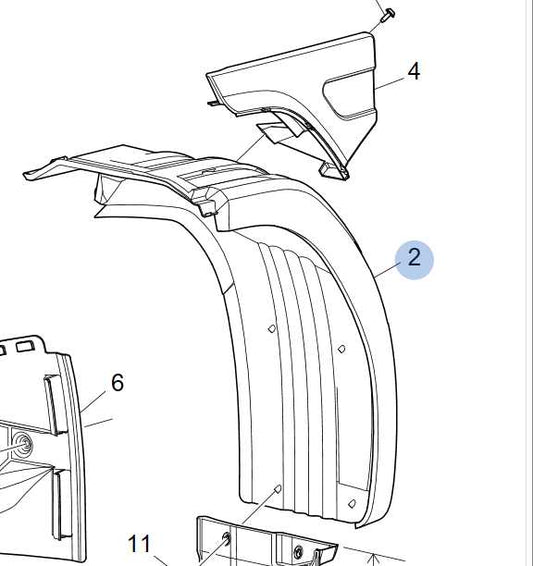 4

2

6

11