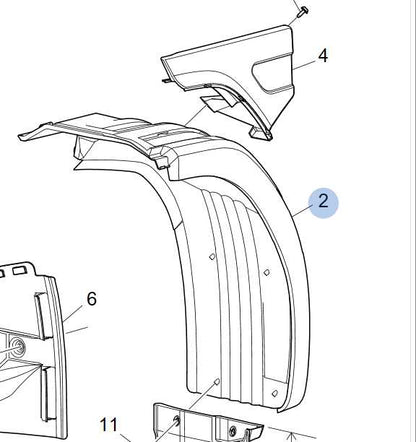 4
2
6
11