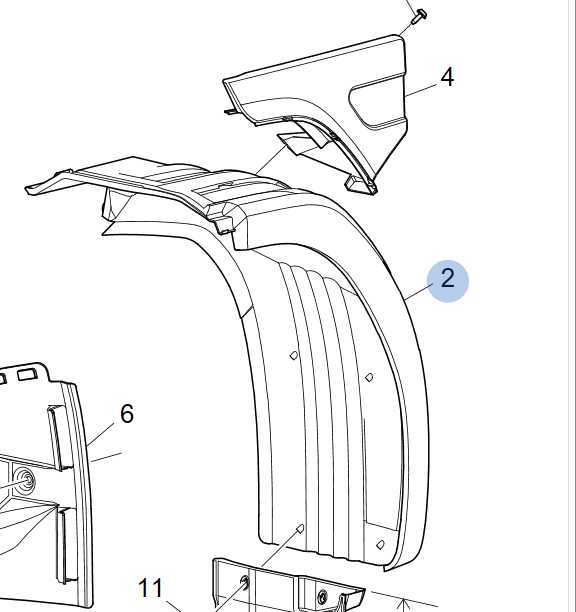 4

2

6

11