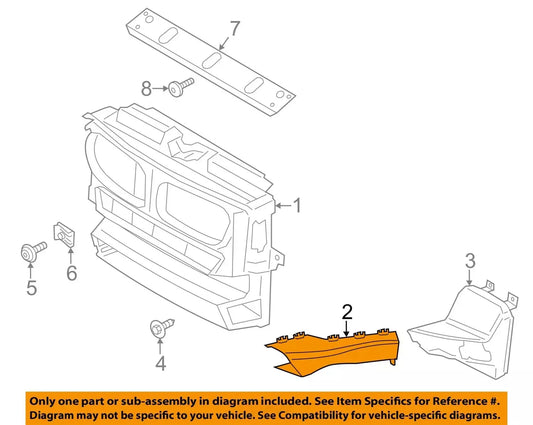 7

8

1

6

5

3

2

4

Only one part or sub-assembly in diagram included. See Item Specifics for Reference #. Diagram may not be specific to your vehicle. See Compatibility for vehicle-specific diagrams.