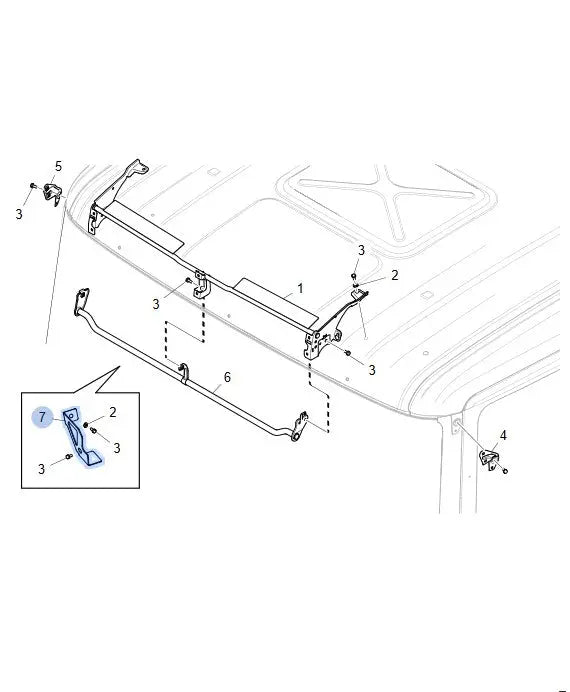 5
3
3
2
3
1
3
6
7
2
3
3
4