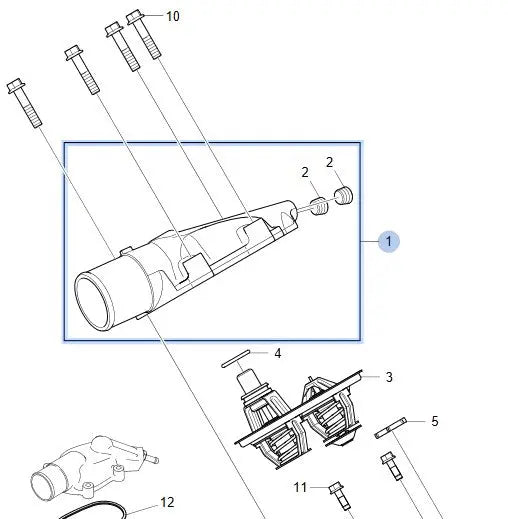 10
2
2
1
4
3
5
11
12